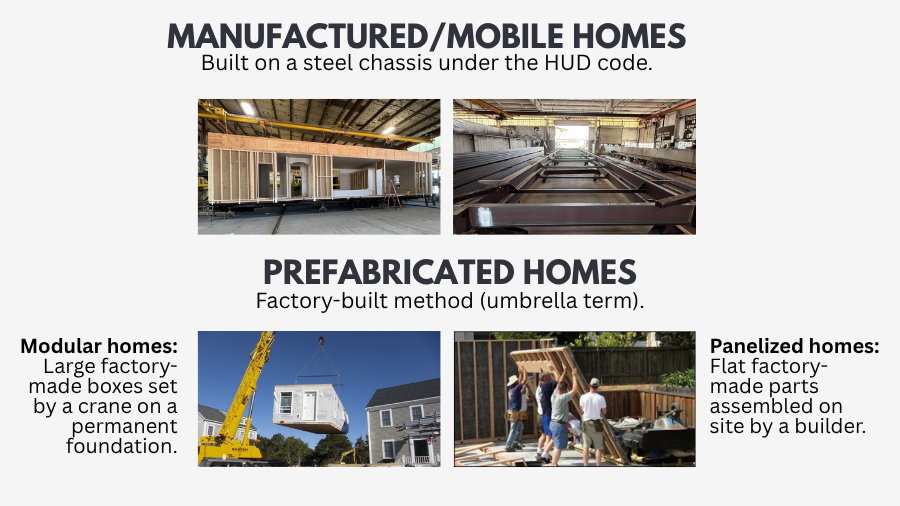 MANUFACTURED/MOBILE HOMES
Built on a steel chassis under the HUD code.

PREFABRICATED HOMES
Factory-built method (umbrella term).

Modular homes:
Large factory-made boxes set by a crane on a permanent foundation.

Panelized homes:
Flat factory-made parts assembled on site by a builder.